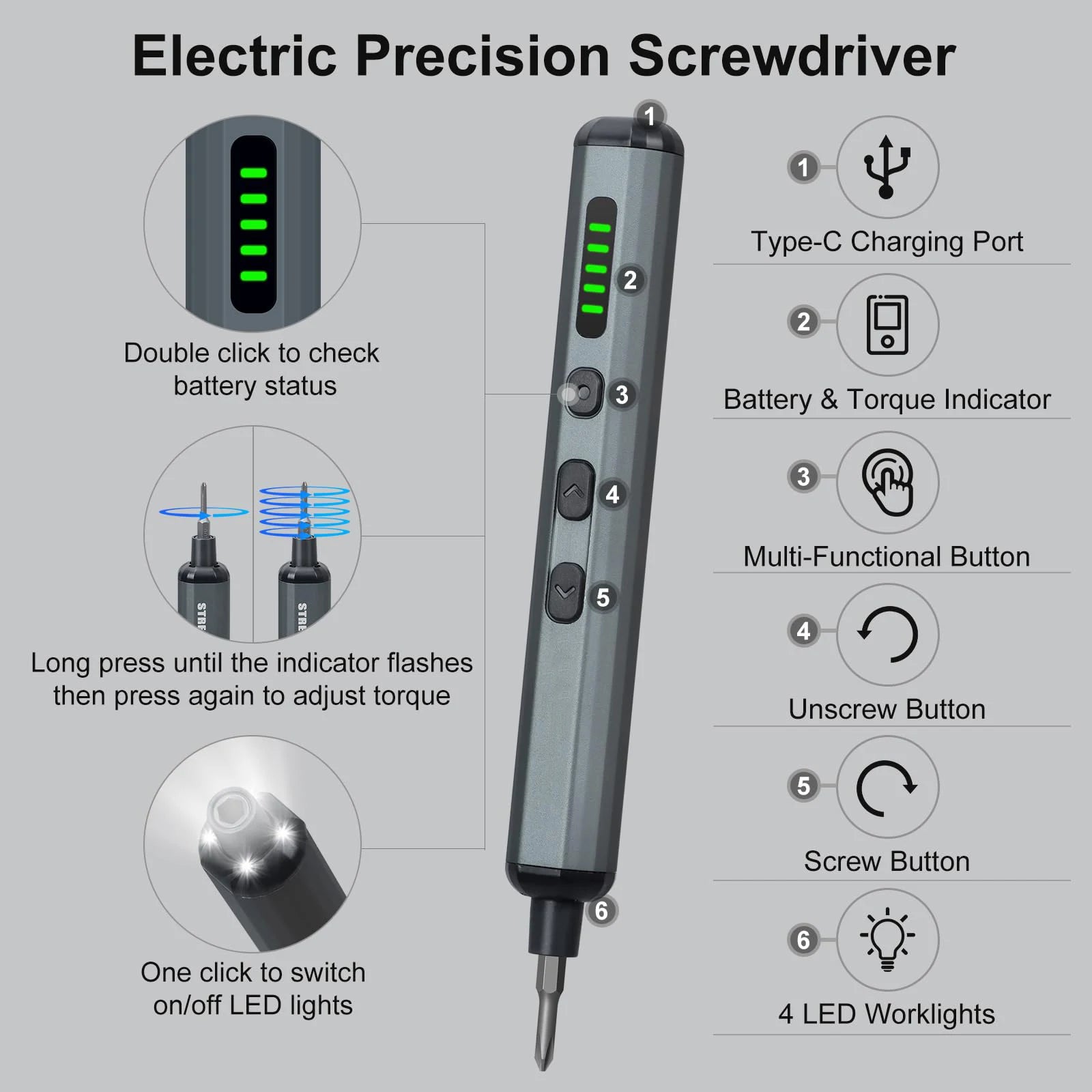 Electric Precision Screwdriver

Double click to check battery status

STRE STRE

Long press until the indicator flashes then press again to adjust torque

One click to switch on/off LED lights

1
2
3
4
5
6

1 Type-C Charging Port

2 Battery & Torque Indicator

3 Multi-Functional Button

4 Unscrew Button

5 Screw Button

6 4 LED Worklights