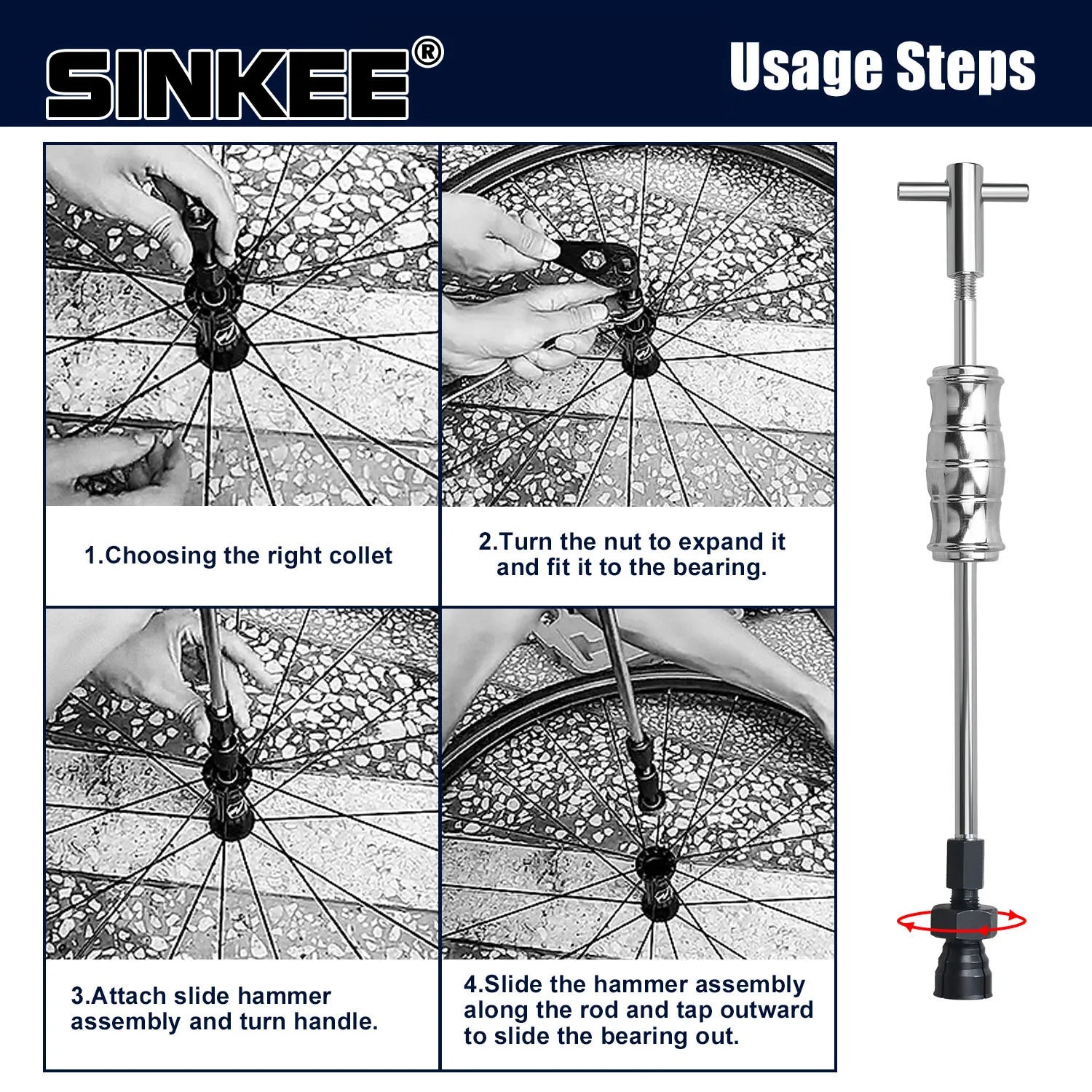 SINKEE®

Usage Steps

1.Choosing the right collet

2.Turn the nut to expand it and fit it to the bearing.

3.Attach slide hammer assembly and turn handle.

4.Slide the hammer assembly along the rod and tap outward to slide the bearing out.