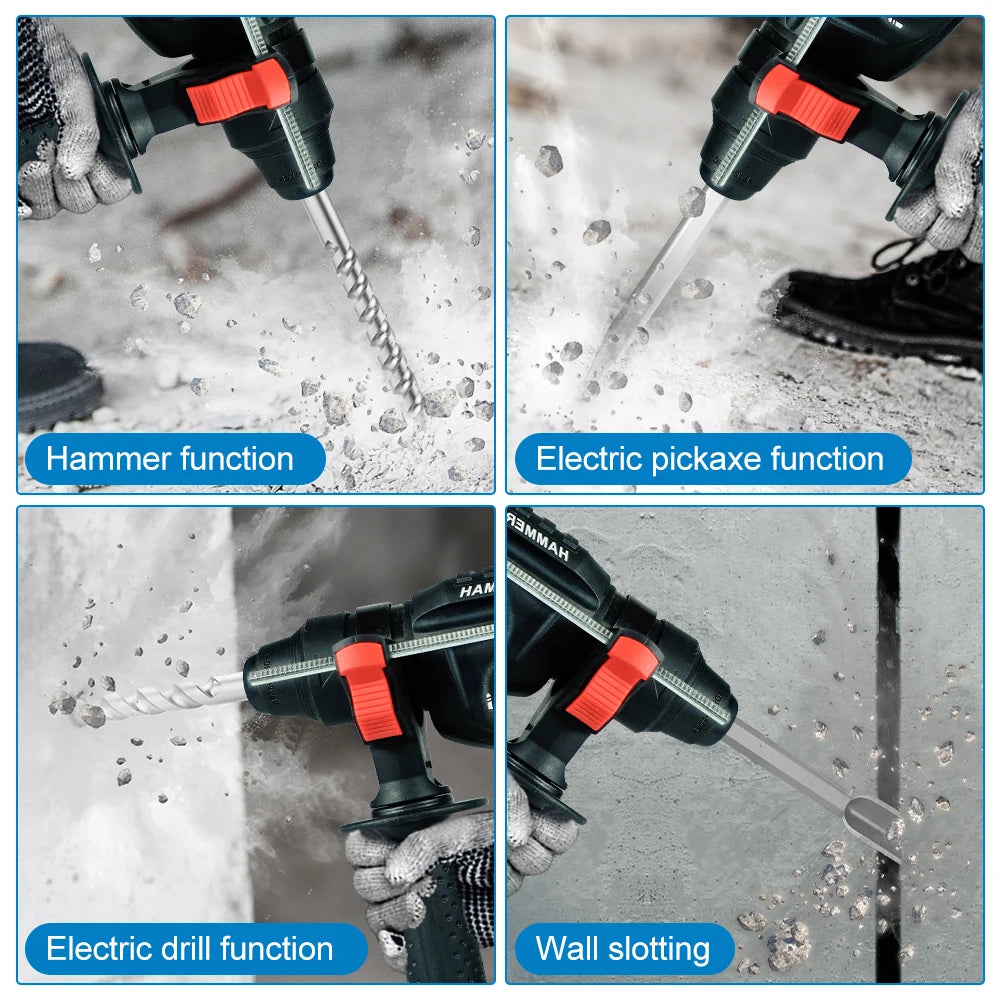 Hammer function

Electric pickaxe function

HAM

Electric drill function

HAMMER

Wall slotting