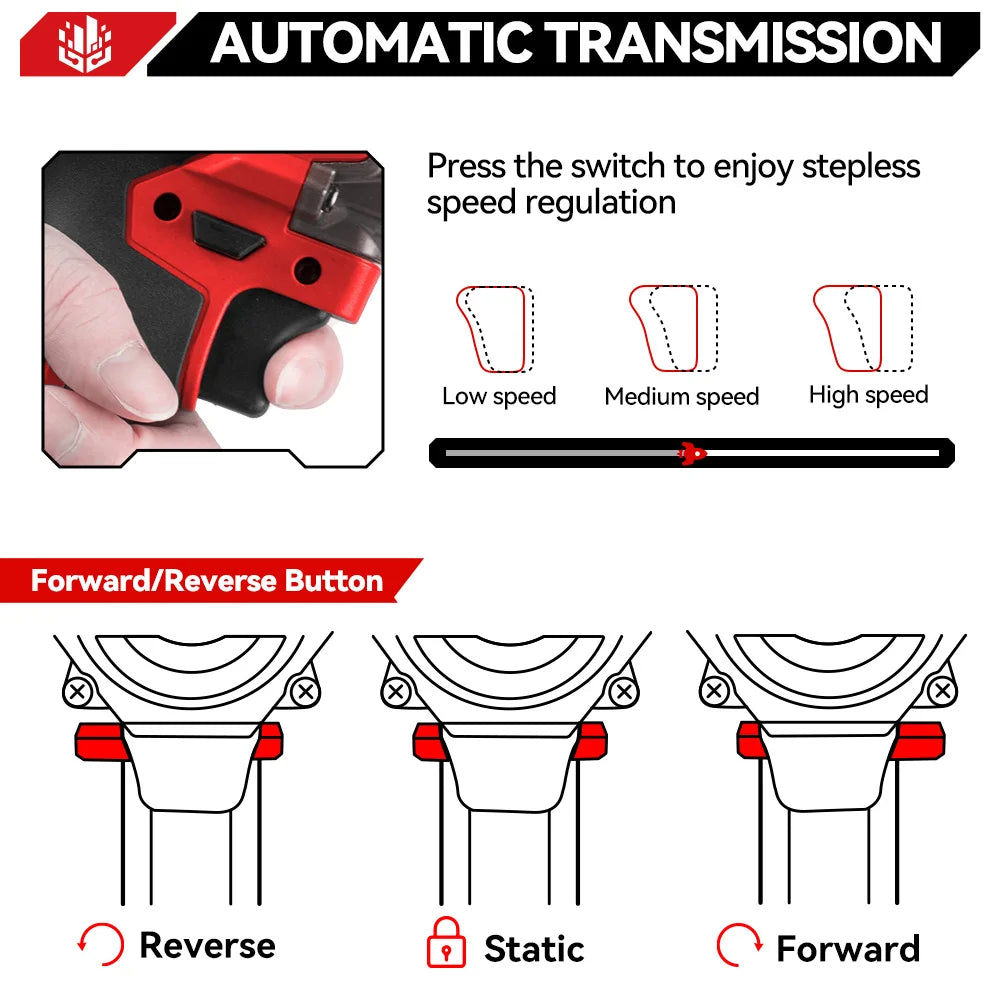 AUTOMATIC TRANSMISSION

Press the switch to enjoy stepless speed regulation

Low speed

Medium speed

High speed

Forward/Reverse Button

Reverse

Static

Forward