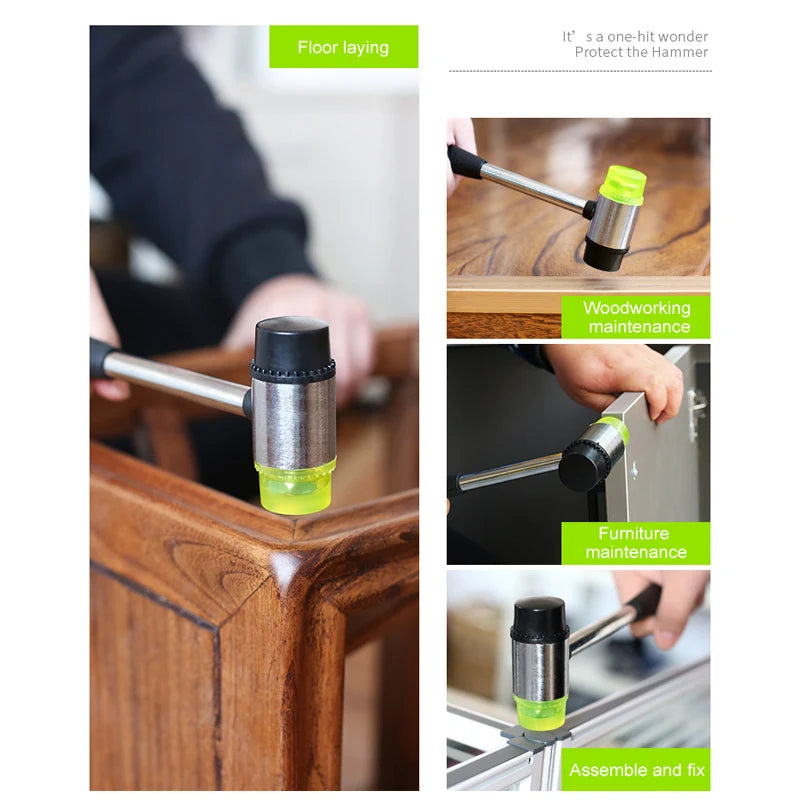 Floor laying

It’s a one-hit wonder
Protect the Hammer

Woodworking maintenance

Furniture maintenance

Assemble and fix