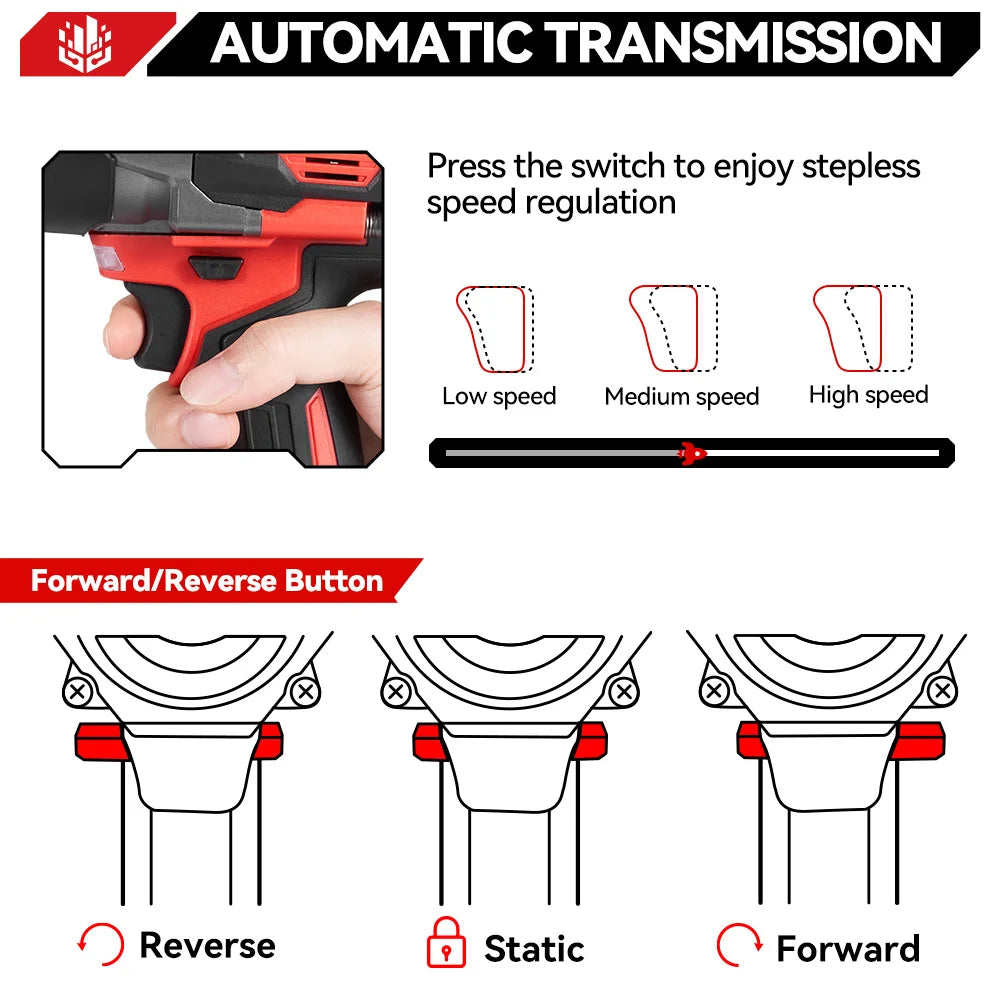 AUTOMATIC TRANSMISSION

Press the switch to enjoy stepless speed regulation

Low speed

Medium speed

High speed

Forward/Reverse Button

Reverse

Static

Forward