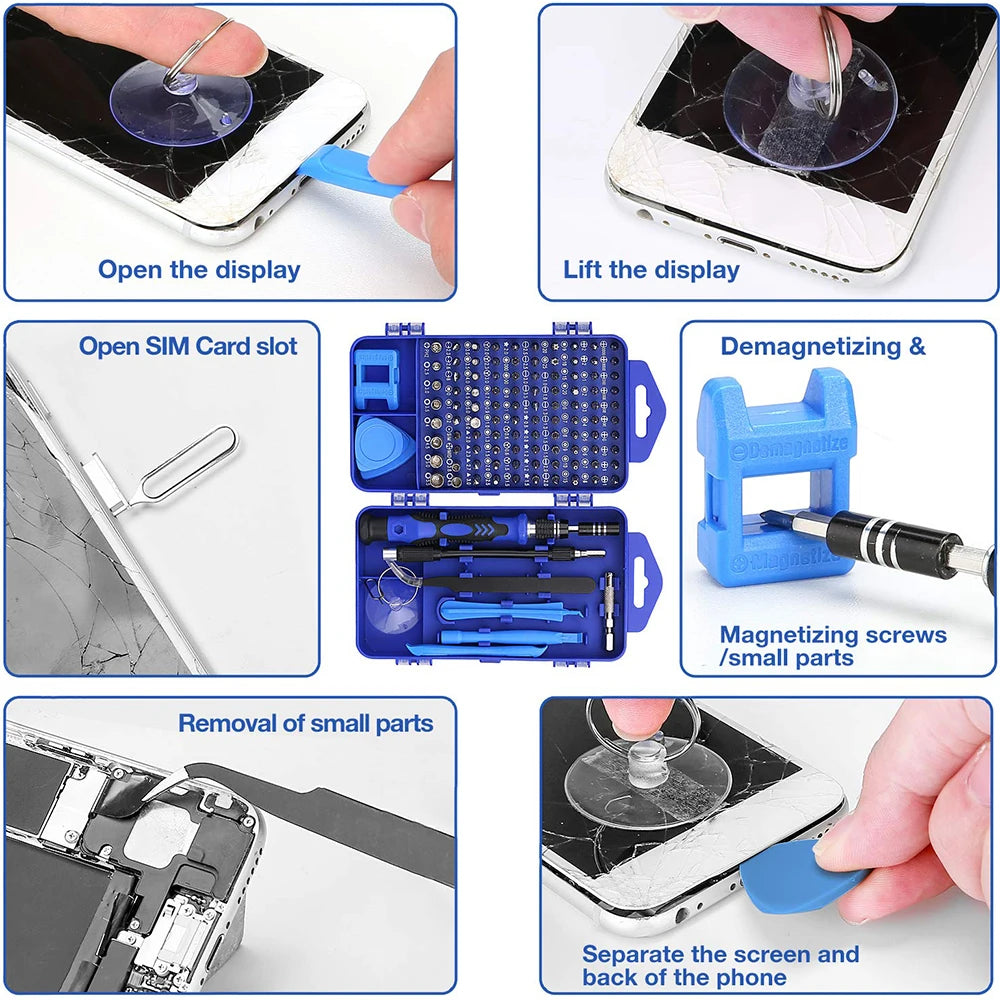 Open the display

Lift the display

Open SIM Card slot

Demagnetizing &

Demagnetize

Magnetize

Magnetizing screws /small parts

Removal of small parts

Separate the screen and back of the phone