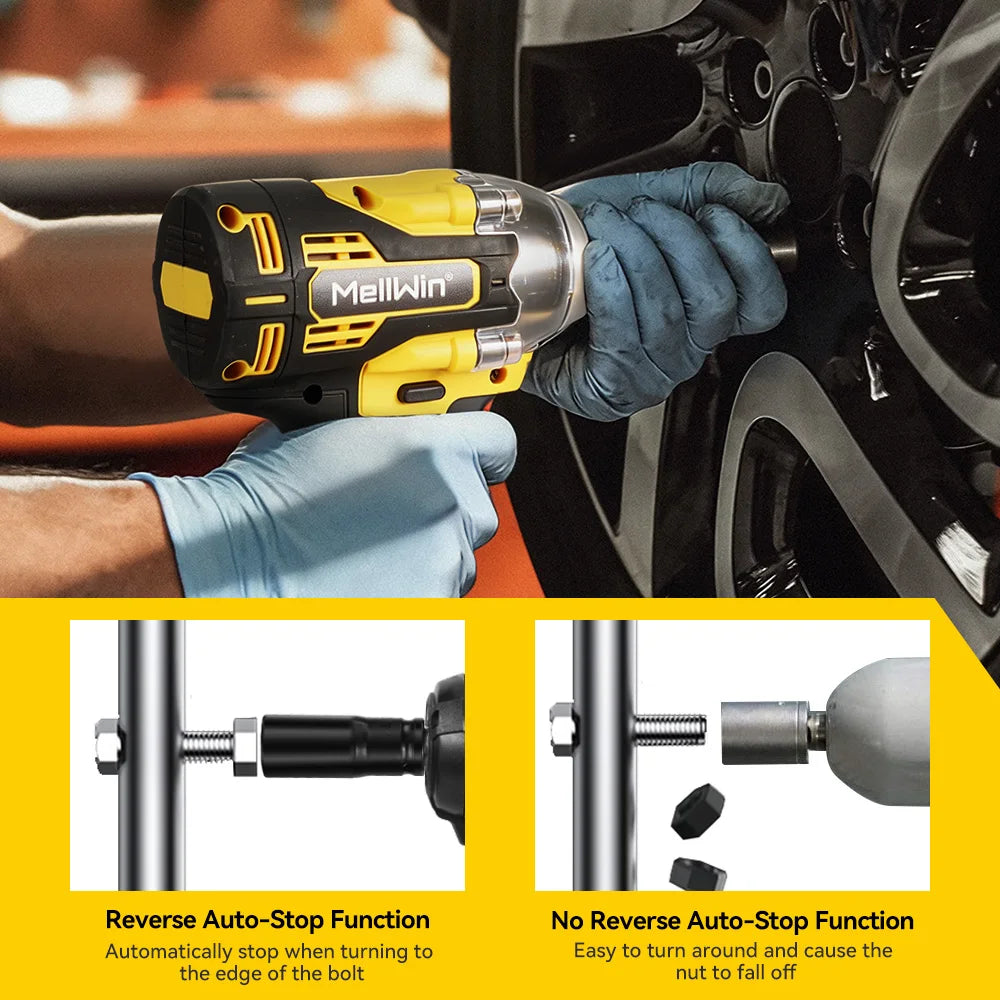 MellWin®

Reverse Auto-Stop Function
Automatically stop when turning to the edge of the bolt

No Reverse Auto-Stop Function
Easy to turn around and cause the nut to fall off