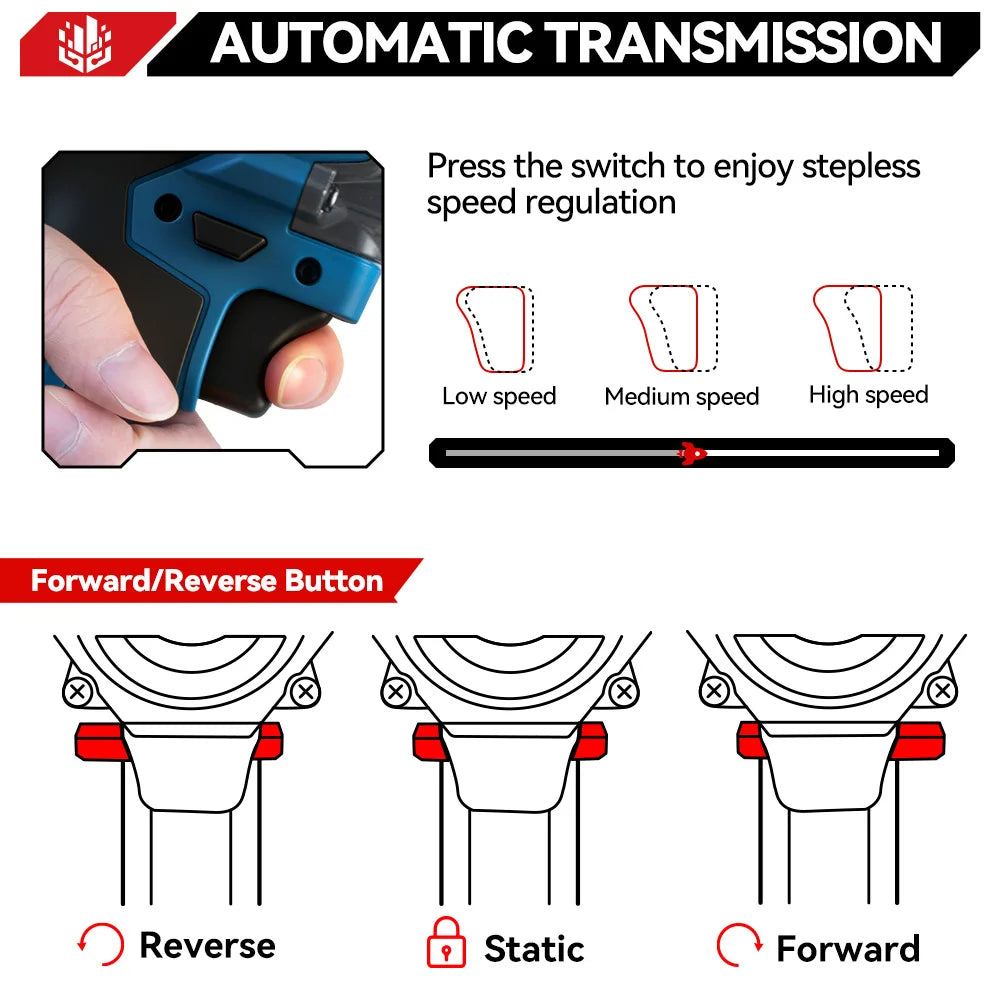 AUTOMATIC TRANSMISSION

Press the switch to enjoy stepless speed regulation

Low speed
Medium speed
High speed

Forward/Reverse Button

Reverse
Static
Forward