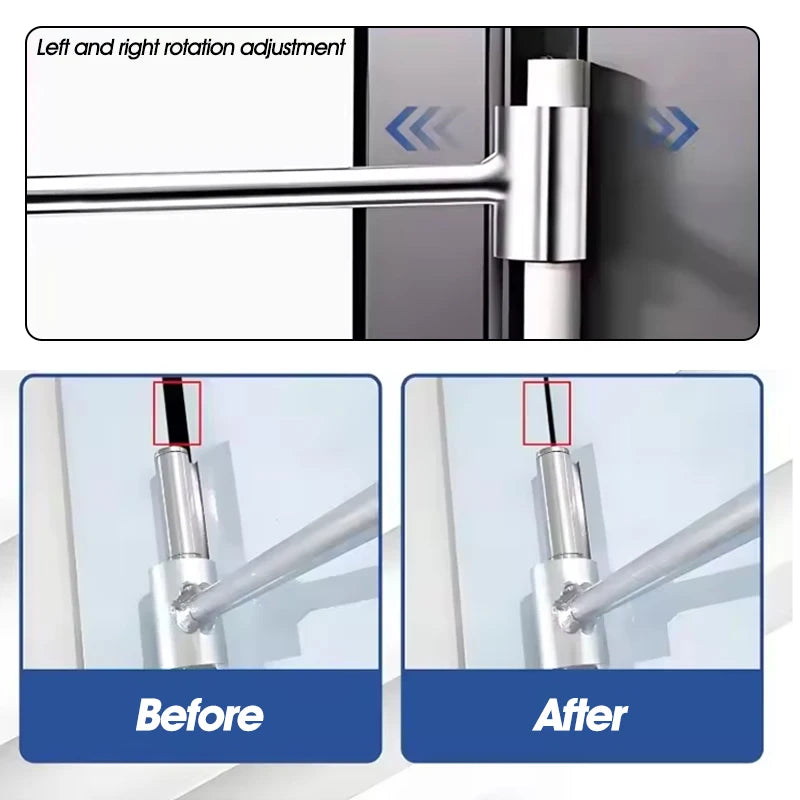 Left and right rotation adjustment

Before

After